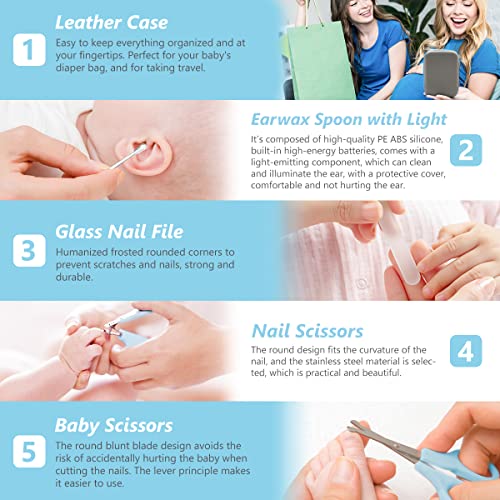 1
Leather Case
Easy to keep everything organized and at your fingertips. Perfect for your baby's diaper bag, and for taking travel.

Earwax Spoon with Light
It's composed of high-quality PE ABS silicone, built-in high-energy batteries, comes with a light-emitting component, which can clean and illuminate the ear, with a protective cover, comfortable and not hurting the ear.
2

3
Glass Nail File
Humanized frosted rounded corners to prevent scratches and nails, strong and durable.

Nail Scissors
The round design fits the curvature of the nail, and the stainless steel material is selected, which is practical and beautiful.
4

5
Baby Scissors
The round blunt blade design avoids the risk of accidentally hurting the baby when cutting the nails. The lever principle makes it easier to use.